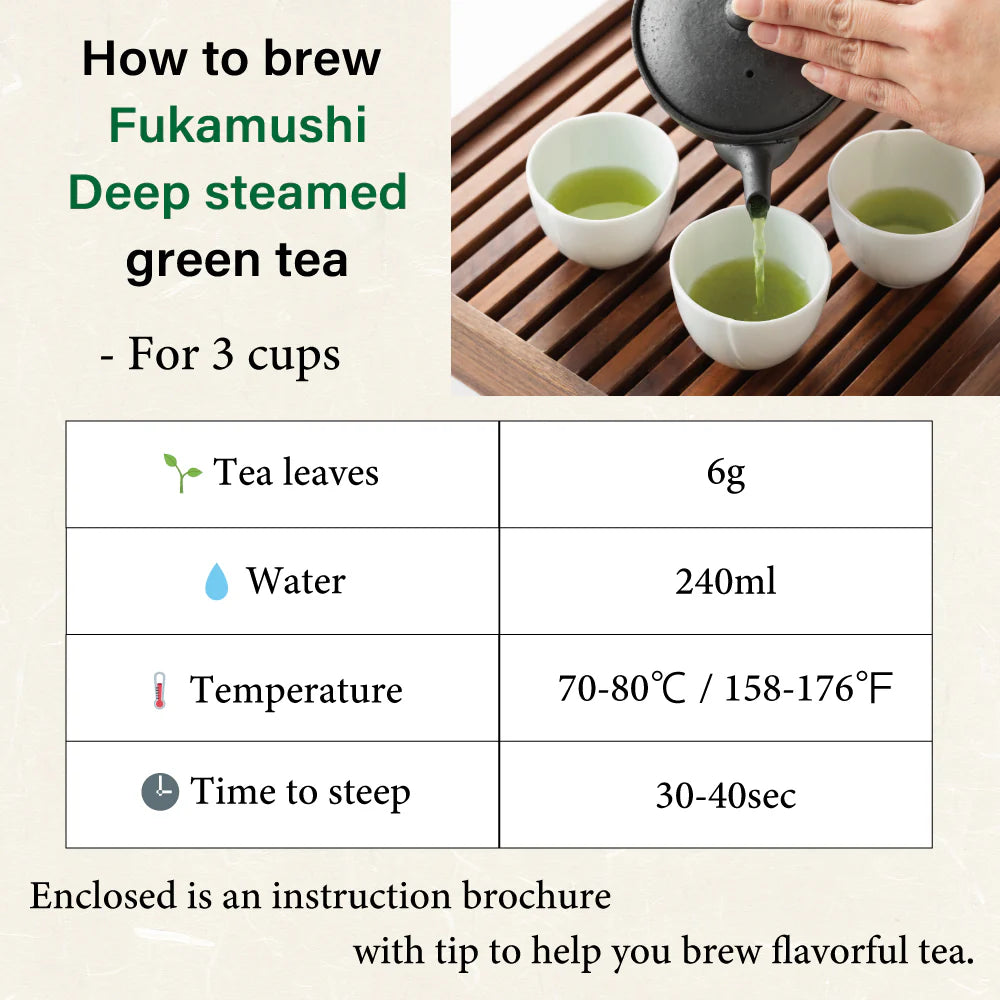 How to brew Fukamushi Deep steamed green tea

- For 3 cups

| Tea leaves | 6g |
|---|---|
| Water | 240ml |
| Temperature | 70-80℃ / 158-176℉ |
| Time to steep | 30-40sec |

Enclosed is an instruction brochure with tip to help you brew flavorful tea.